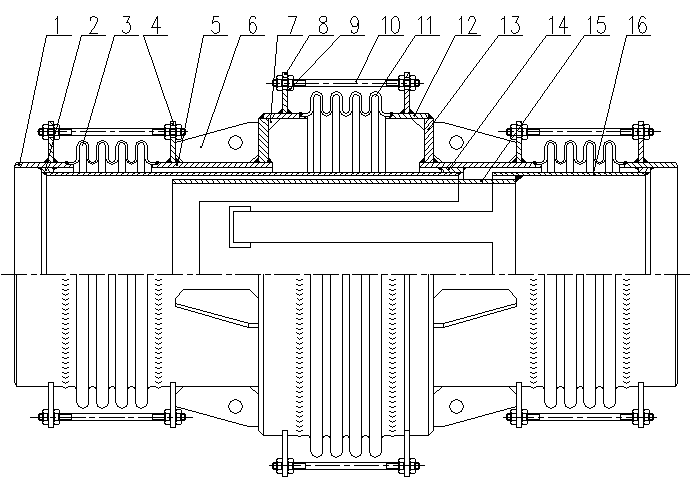 1 2 3 4 5 6 7 8 9 10 11 12 13 14 15 16